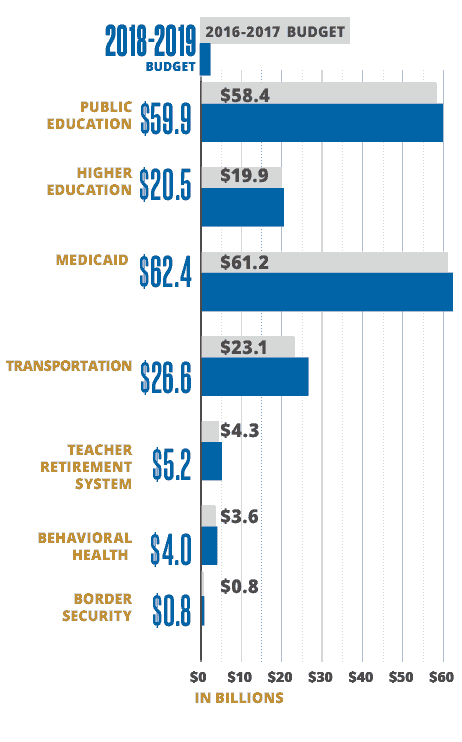 2018-2019 BUDGET
2016-2017 BUDGET

PUBLIC EDUCATION $59.9 $58.4

HIGHER EDUCATION $20.5 $19.9

MEDICAID $62.4 $61.2

TRANSPORTATION $26.6 $23.1

TEACHER RETIREMENT SYSTEM $5.2 $4.3

BEHAVIORAL HEALTH $4.0 $3.6

BORDER SECURITY $0.8 $0.8

$0 $10 $20 $30 $40 $50 $60
IN BILLIONS